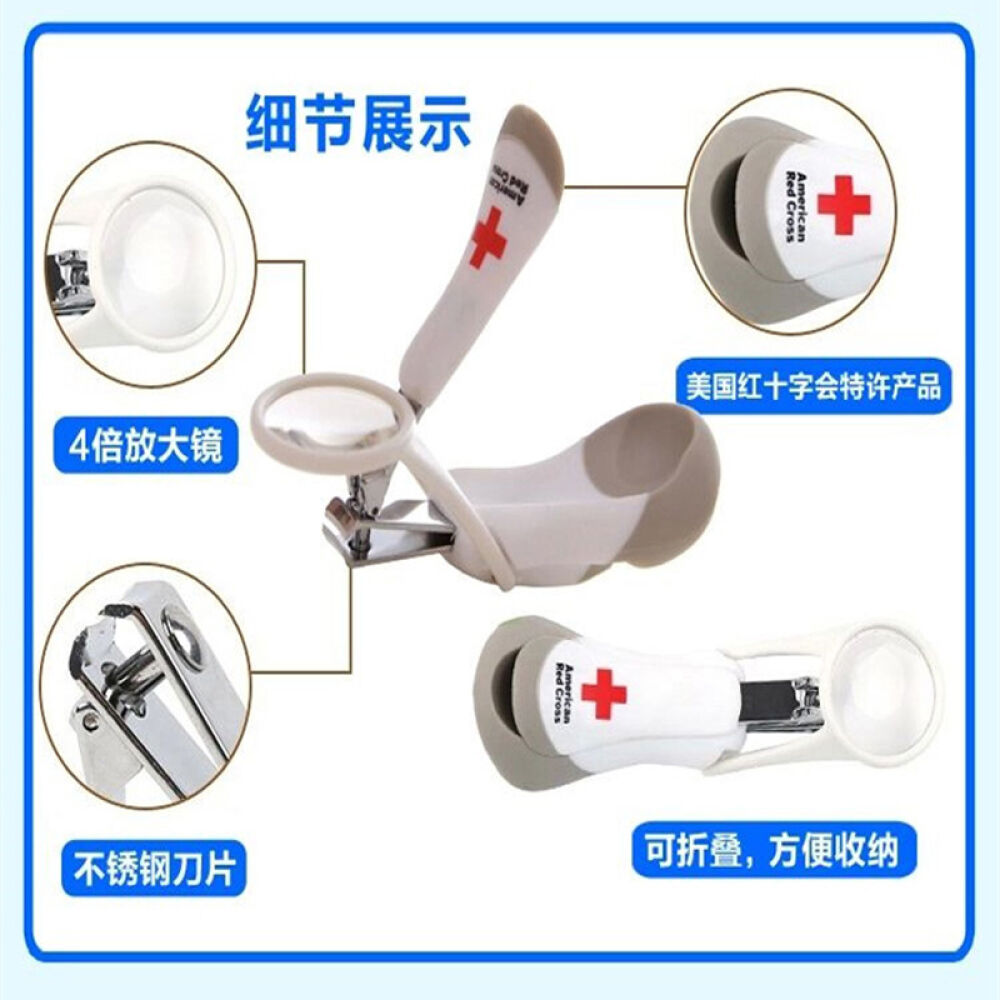 细节展示

American Red Cross

American Red Cross

美国红十字会特许产品

4倍放大镜

American Red Cross

不锈钢刀片

可折叠，方便收纳