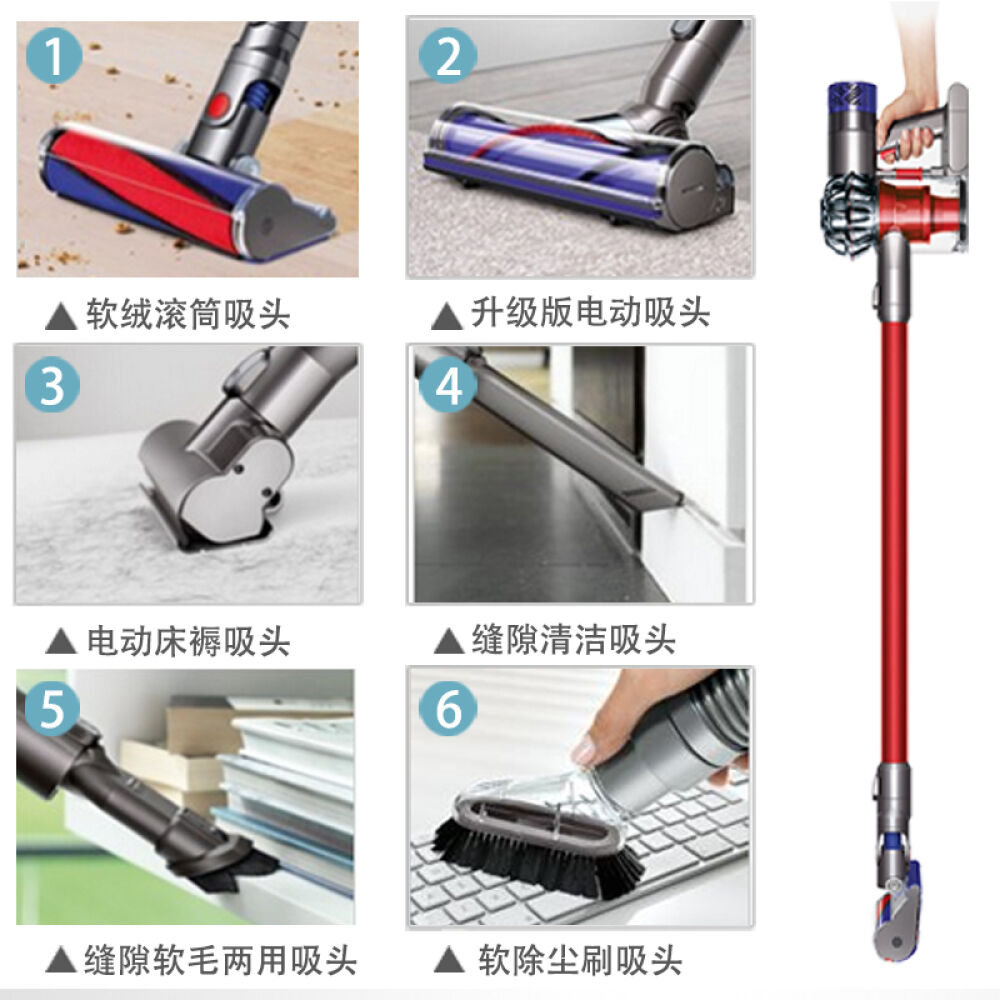 1
▲ 软绒滚筒吸头

2
▲ 升级版电动吸头

3
▲ 电动床褥吸头

4
▲ 缝隙清洁吸头

5
▲ 缝隙软毛两用吸头

6
▲ 软除尘刷吸头